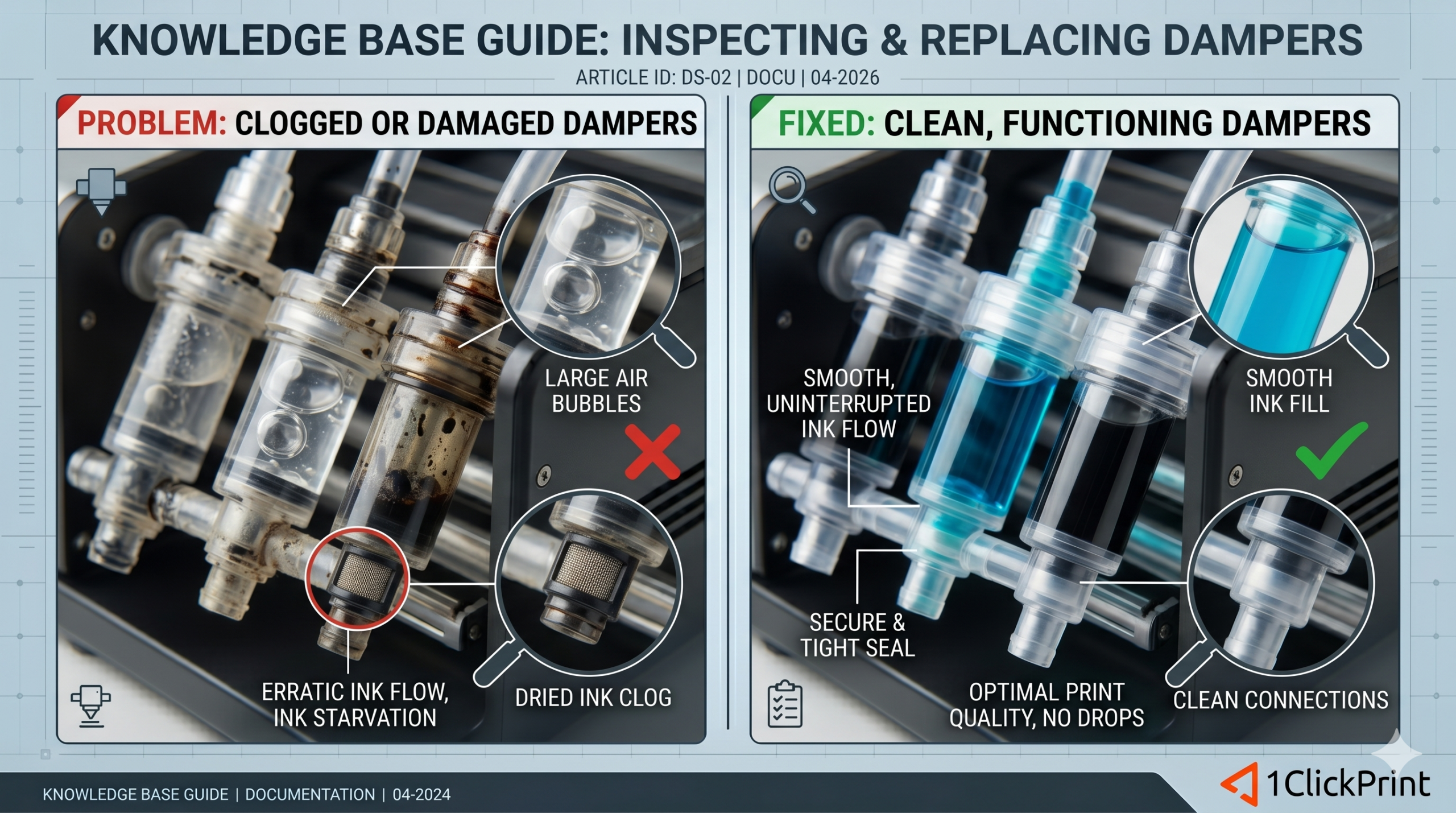 KNOWLEDGE BASE GUIDE: INSPECTING & REPLACING DAMPERS

ARTICLE ID: DS-02 | DOCU | 04-2026

PROBLEM: CLOGGED OR DAMAGED DAMPERS

LARGE AIR BUBBLES

ERRATIC INK FLOW, INK STARVATION

DRIED INK CLOG

FIXED: CLEAN, FUNCTIONING DAMPERS

SMOOTH, UNINTERRUPTED INK FLOW

SMOOTH INK FILL

SECURE & TIGHT SEAL

OPTIMAL PRINT QUALITY, NO DROPS

CLEAN CONNECTIONS

KNOWLEDGE BASE GUIDE | DOCUMENTATION | 04-2024

1ClickPrint