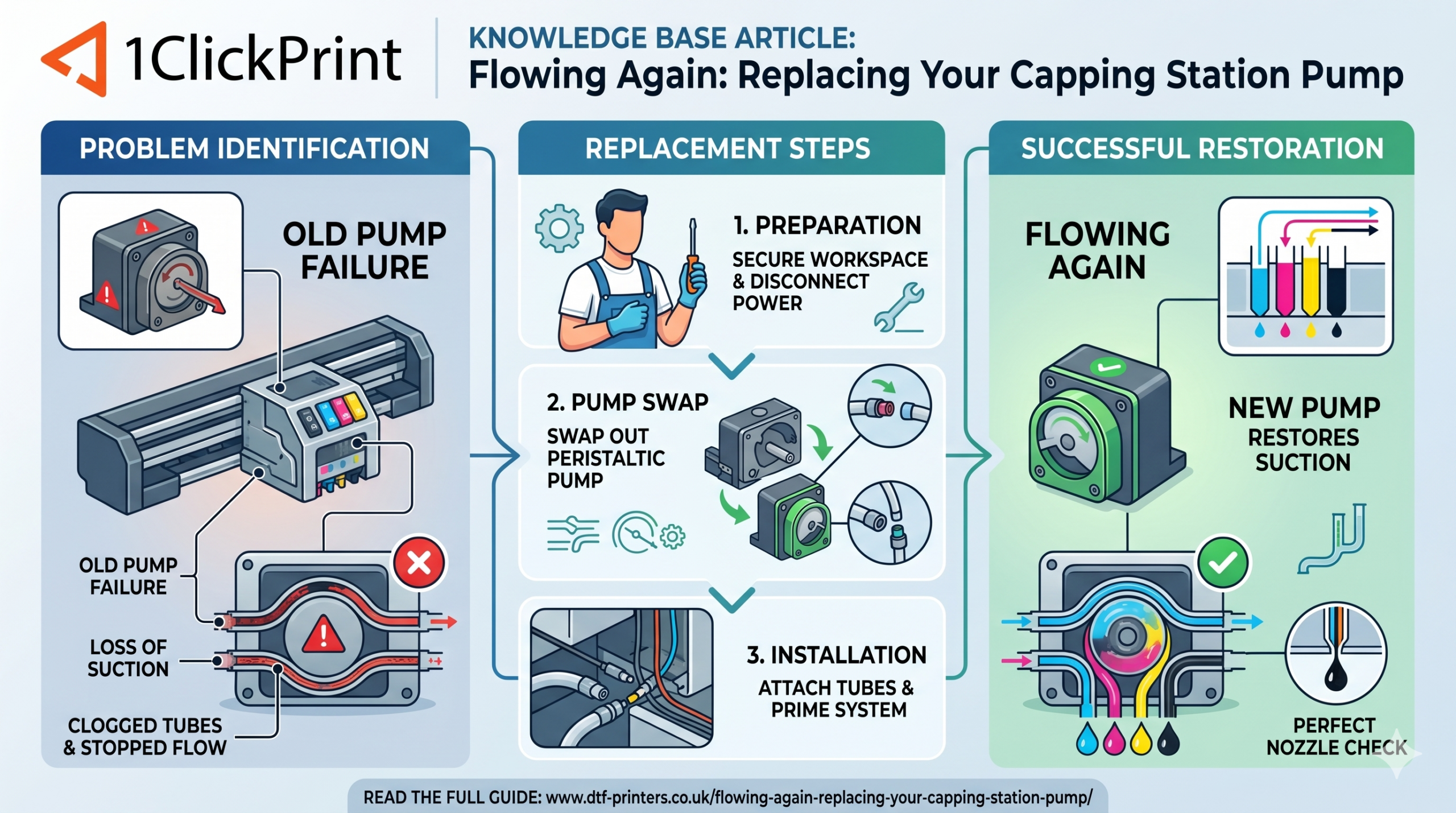 1ClickPrint

KNOWLEDGE BASE ARTICLE:
Flowing Again: Replacing Your Capping Station Pump

PROBLEM IDENTIFICATION

OLD PUMP FAILURE

OLD PUMP FAILURE

LOSS OF SUCTION

CLOGGED TUBES & STOPPED FLOW

REPLACEMENT STEPS

1. PREPARATION
SECURE WORKSPACE & DISCONNECT POWER

2. PUMP SWAP
SWAP OUT PERISTALTIC PUMP

3. INSTALLATION
ATTACH TUBES & PRIME SYSTEM

SUCCESSFUL RESTORATION

FLOWING AGAIN

NEW PUMP RESTORES SUCTION

PERFECT NOZZLE CHECK

READ THE FULL GUIDE: www.dtf-printers.co.uk/flowing-again-replacing-your-capping-station-pump/